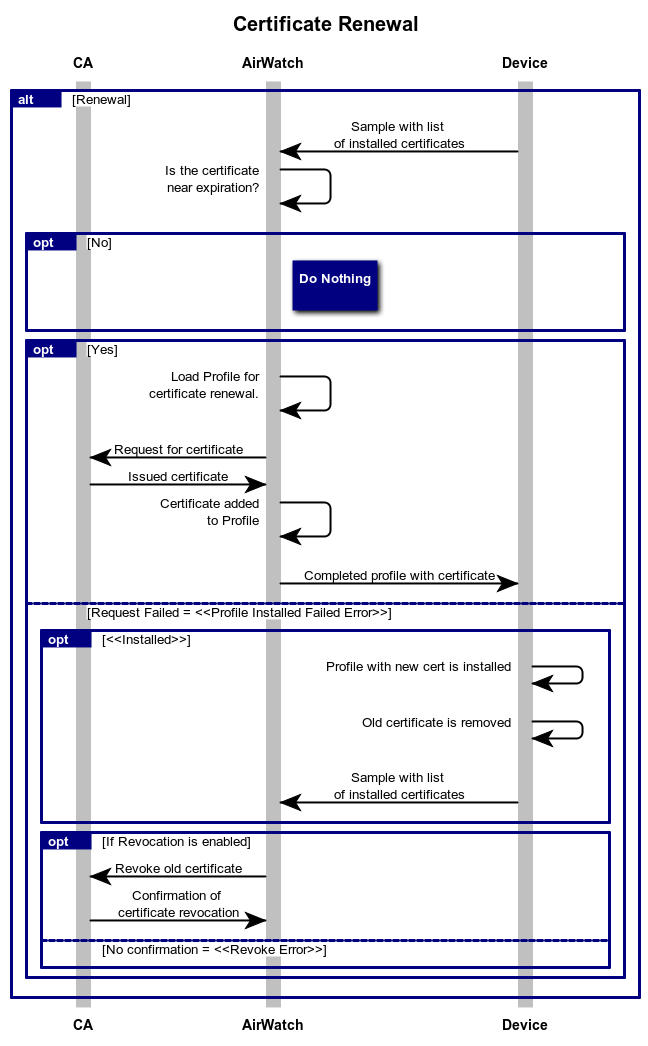 Certificate Renewal

CA

AirWatch

Device

alt [Renewal]

Sample with list of installed certificates

Is the certificate near expiration?

opt [No]

Do Nothing

opt [Yes]

Load Profile for certificate renewal.

Request for certificate

Issued certificate

Certificate added to Profile

Completed profile with certificate

[Request Failed = <<Profile Installed Failed Error>>]

opt [<<Installed>>]

Profile with new cert is installed

Old certificate is removed

Sample with list of installed certificates

opt [If Revocation is enabled]

Revoke old certificate

Confirmation of certificate revocation

[No confirmation = <<Revoke Error>>]

CA

AirWatch

Device